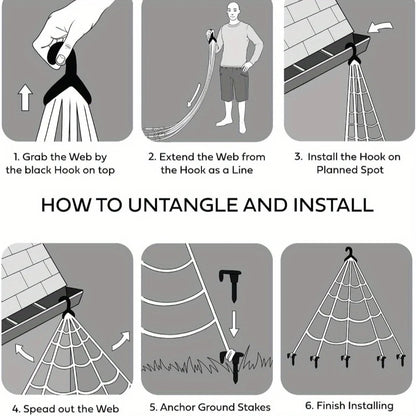 1. Grab the Web by the black Hook on top

2. Extend the Web from the Hook as a Line

3. Install the Hook on Planned Spot

HOW TO UNTANGLE AND INSTALL

4. Spead out the Web

5. Anchor Ground Stakes

6. Finish Installing